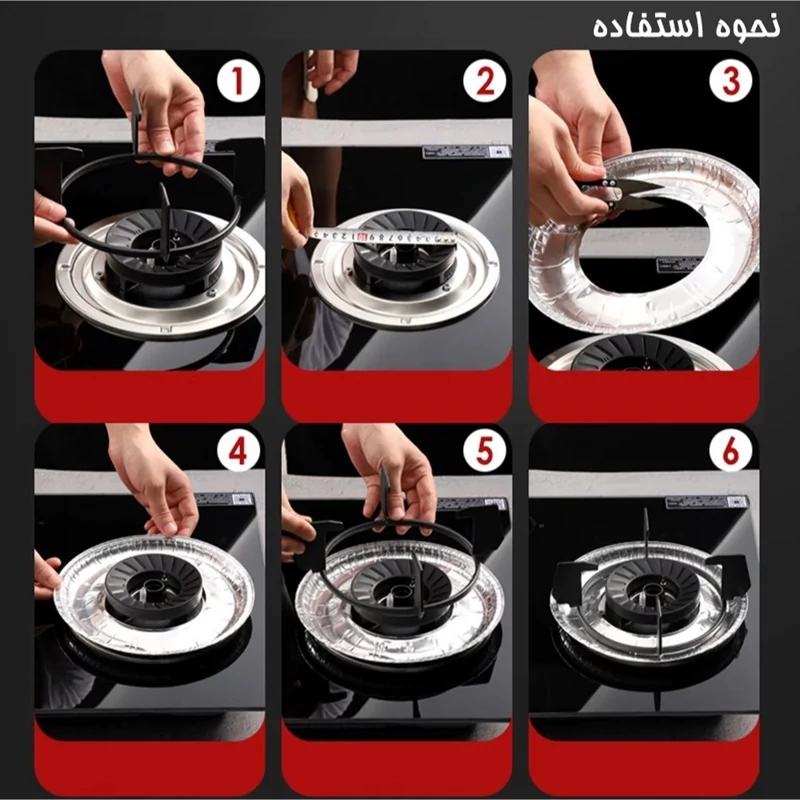 نحوه استفاده

1

2

3

4

5

6