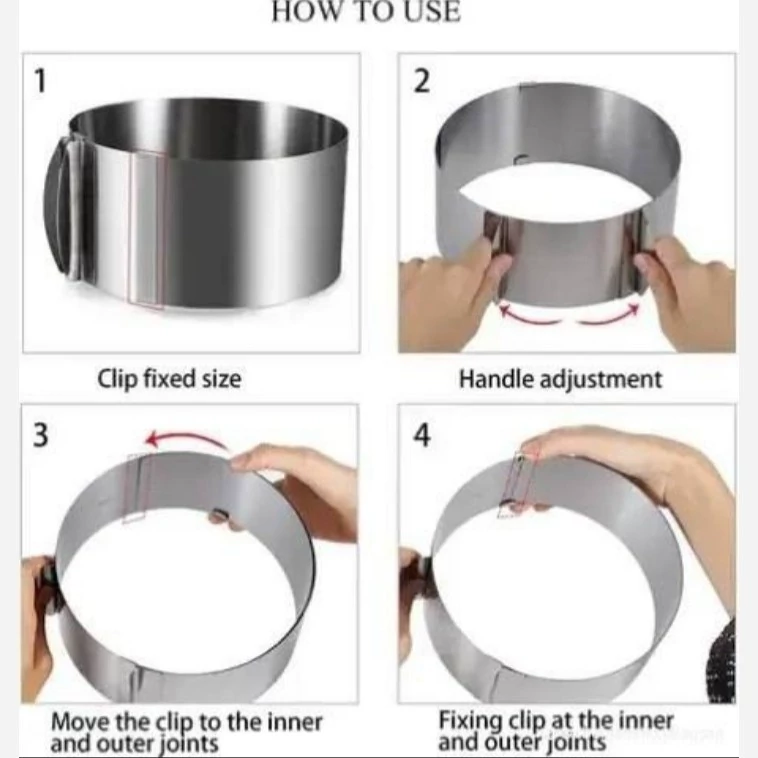 HOW TO USE

1

Clip fixed size

2

Handle adjustment

3

Move the clip to the inner and outer joints

4

Fixing clip at the inner and outer joints