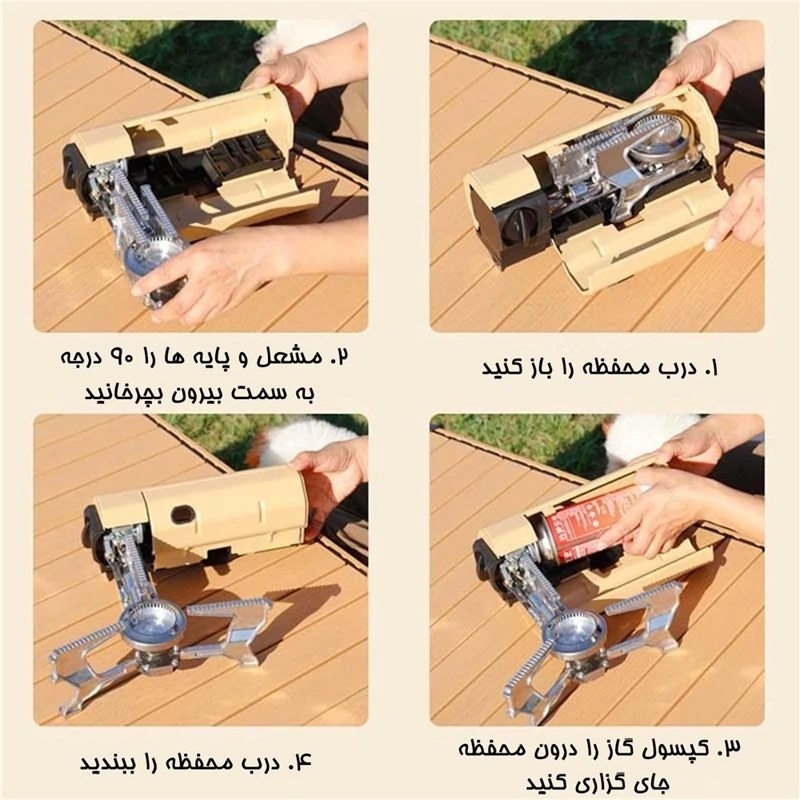 ۱. درب محفظه را باز کنید

۲. مشعل و پایه ها را ۹۰ درجه به سمت بیرون بچرخانید

۳. کپسول گاز را درون محفظه جای گزاری کنید

۴. درب محفظه را ببندید