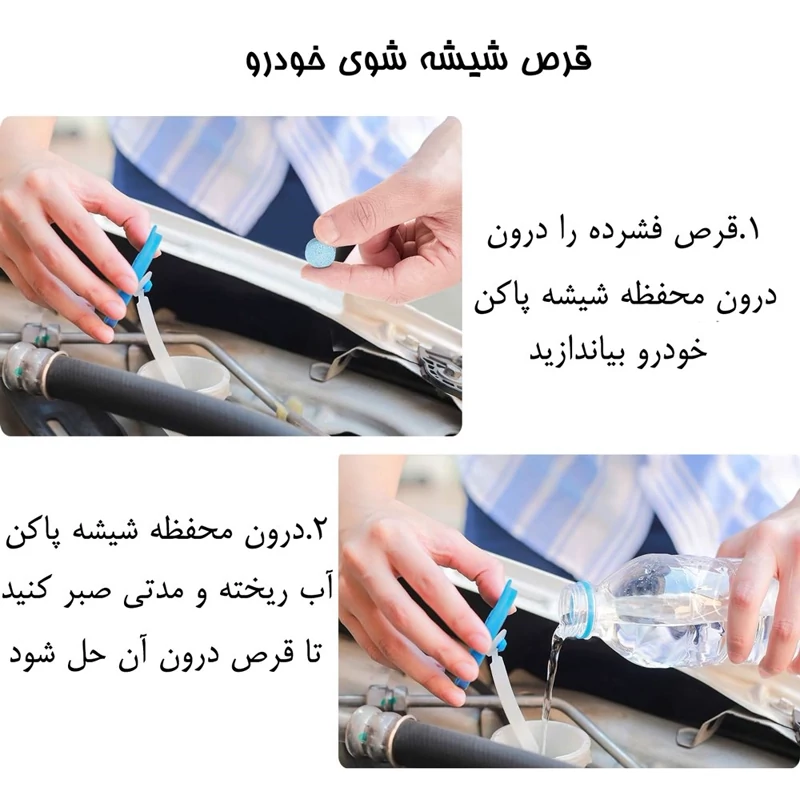 قرص شیشه شوی خودرو

۱.قرص فشرده را درون درون محفظه شیشه پاکن خودرو بیاندازید

۲.درون محفظه شیشه پاکن آب ریخته و مدتی صبر کنید تا قرص درون آن حل شود