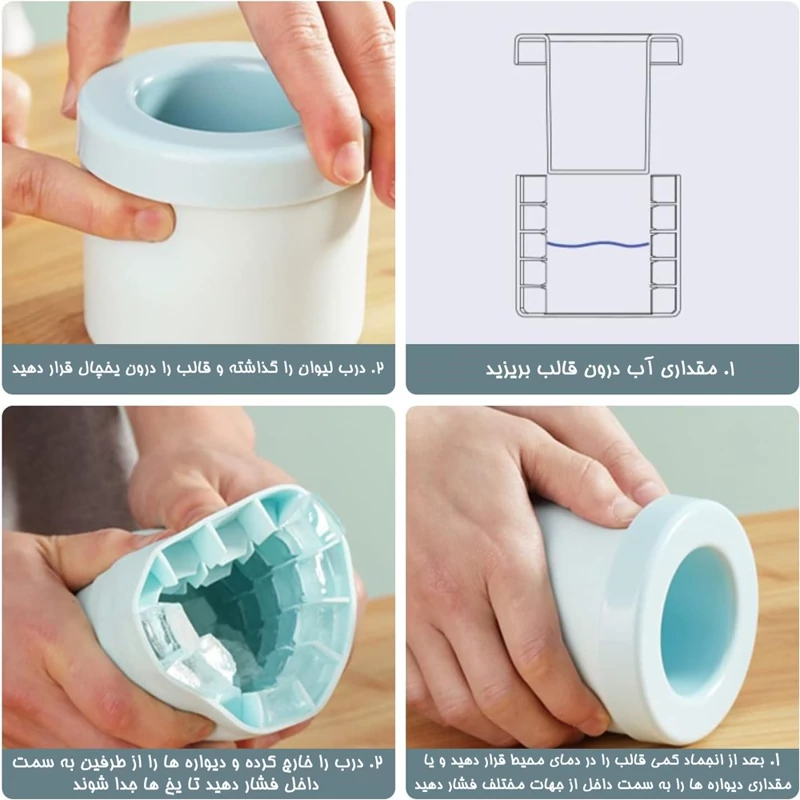 ۱. مقداری آب درون قالب بریزید

۲. درب لیوان را گذاشته و قالب را درون یخچال قرار دهید

۱. بعد از انجماد کمی قالب را در دمای محیط قرار دهید و یا مقداری دیواره ها را به سمت داخل از جهات مختلف فشار دهید

۲. درب را خارج کرده و دیواره ها را از طرفین به سمت داخل فشار دهید تا یخ ها جدا شوند